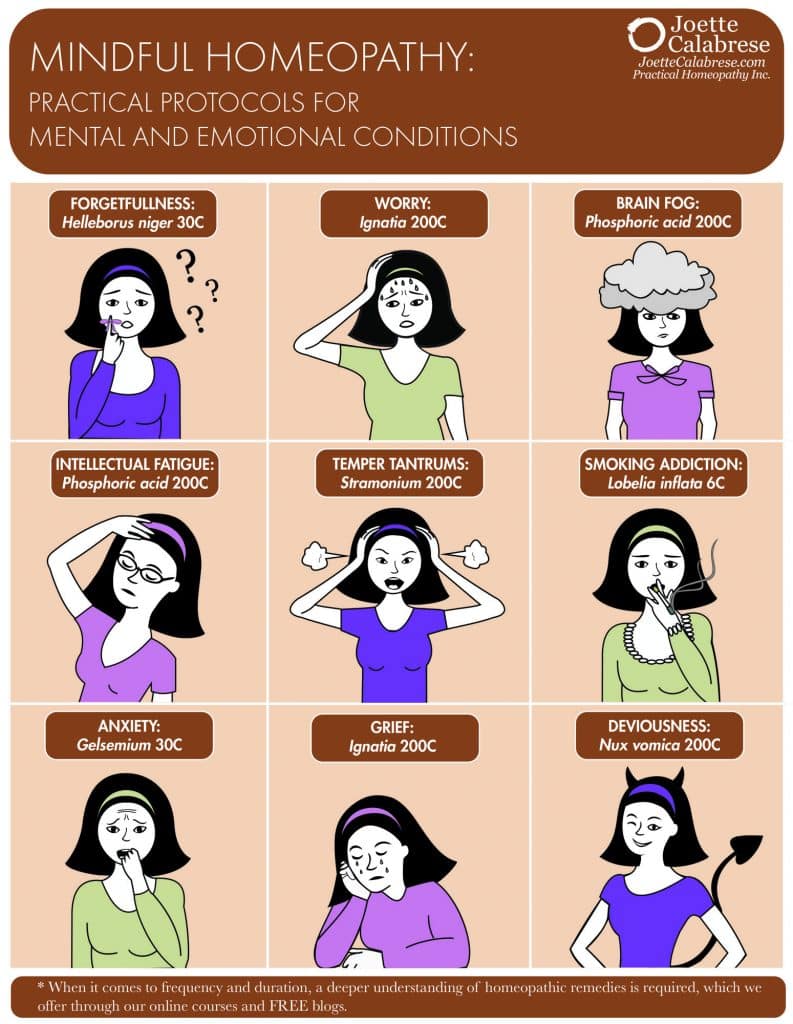 MINDFUL HOMEOPATHY:
PRACTICAL PROTOCOLS FOR MENTAL AND EMOTIONAL CONDITIONS

Joette Calabrese
JoetteCalabrese.com
Practical Homeopathy Inc.

FORGETFULLNESS:
Helleborus niger 30C

WORRY:
Ignatia 200C

BRAIN FOG:
Phosphoric acid 200C

INTELLECTUAL FATIGUE:
Phosphoric acid 200C

TEMPER TANTRUMS:
Stramonium 200C

SMOKING ADDICTION:
Lobelia inflata 6C

ANXIETY:
Gelsemium 30C

GRIEF:
Ignatia 200C

DEVIOUSNESS:
Nux vomica 200C

* When it comes to frequency and duration, a deeper understanding of homeopathic remedies is required, which we offer through our online courses and FREE blogs.